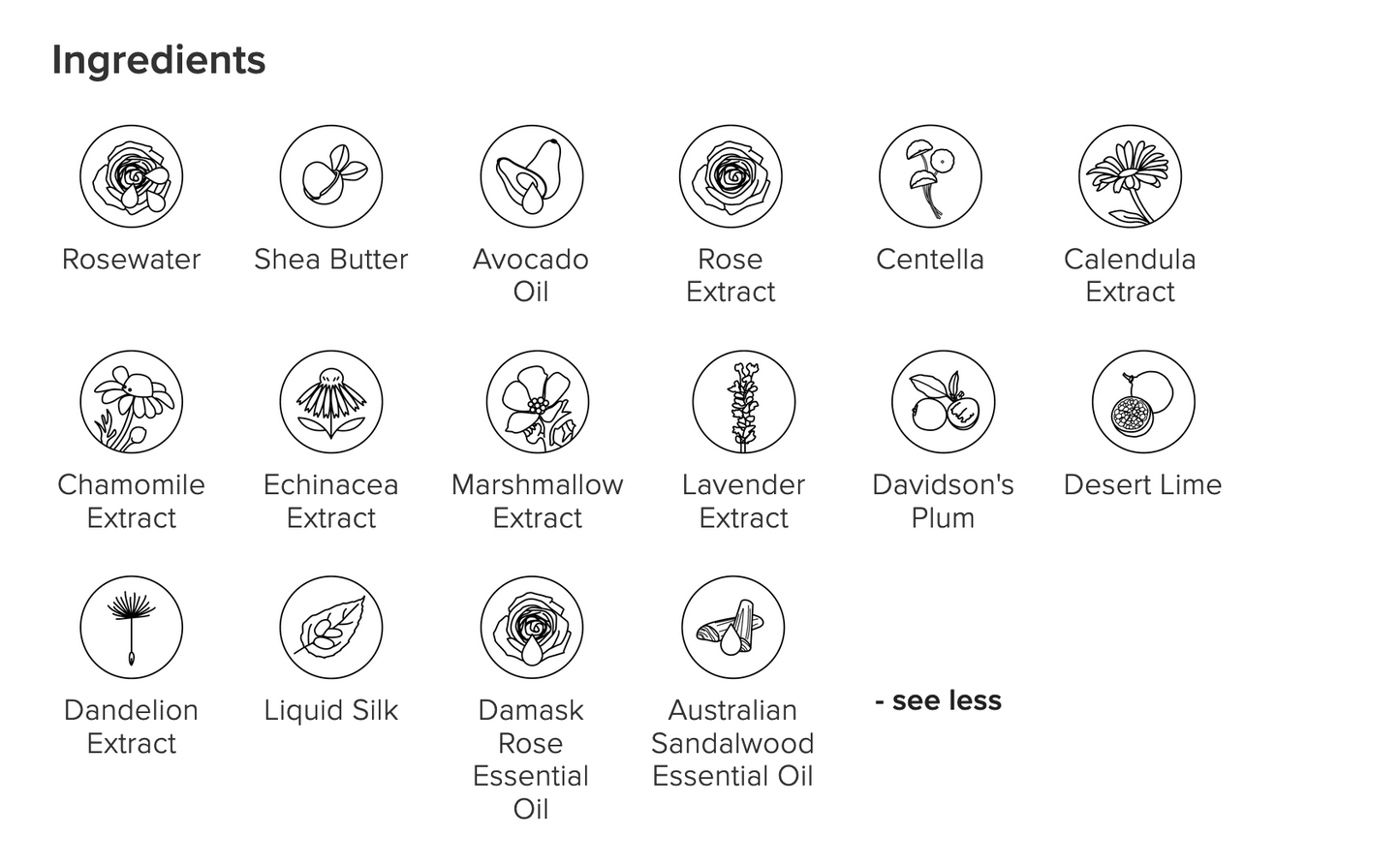 Ingredients

Rosewater

Shea Butter

Avocado Oil

Rose Extract

Centella

Calendula Extract

Chamomile Extract

Echinacea Extract

Marshmallow Extract

Lavender Extract

Davidson's Plum

Desert Lime

Dandelion Extract

Liquid Silk

Damask Rose Essential Oil

Australian Sandalwood Essential Oil

- see less