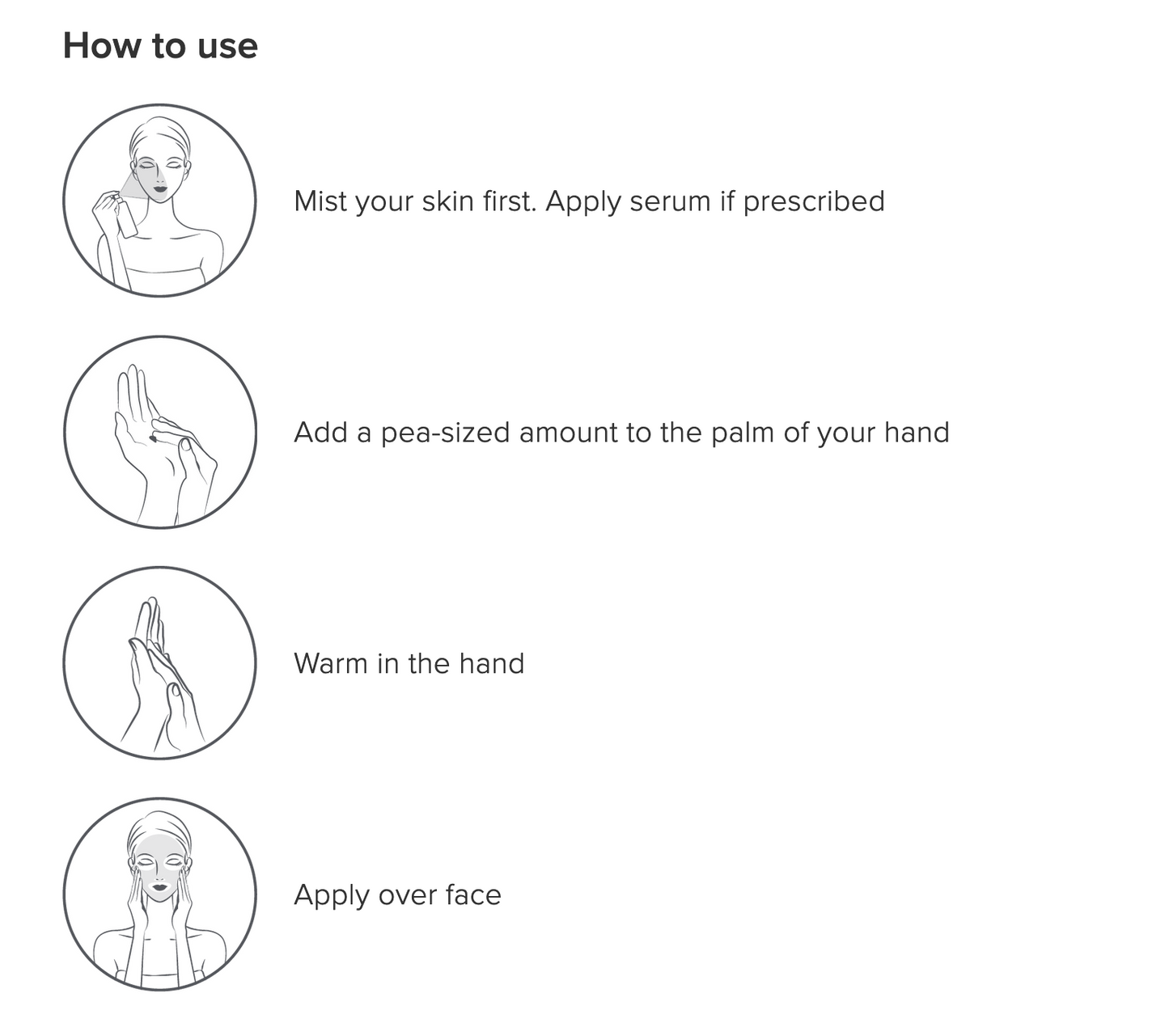 How to use

Mist your skin first. Apply serum if prescribed

Add a pea-sized amount to the palm of your hand

Warm in the hand

Apply over face